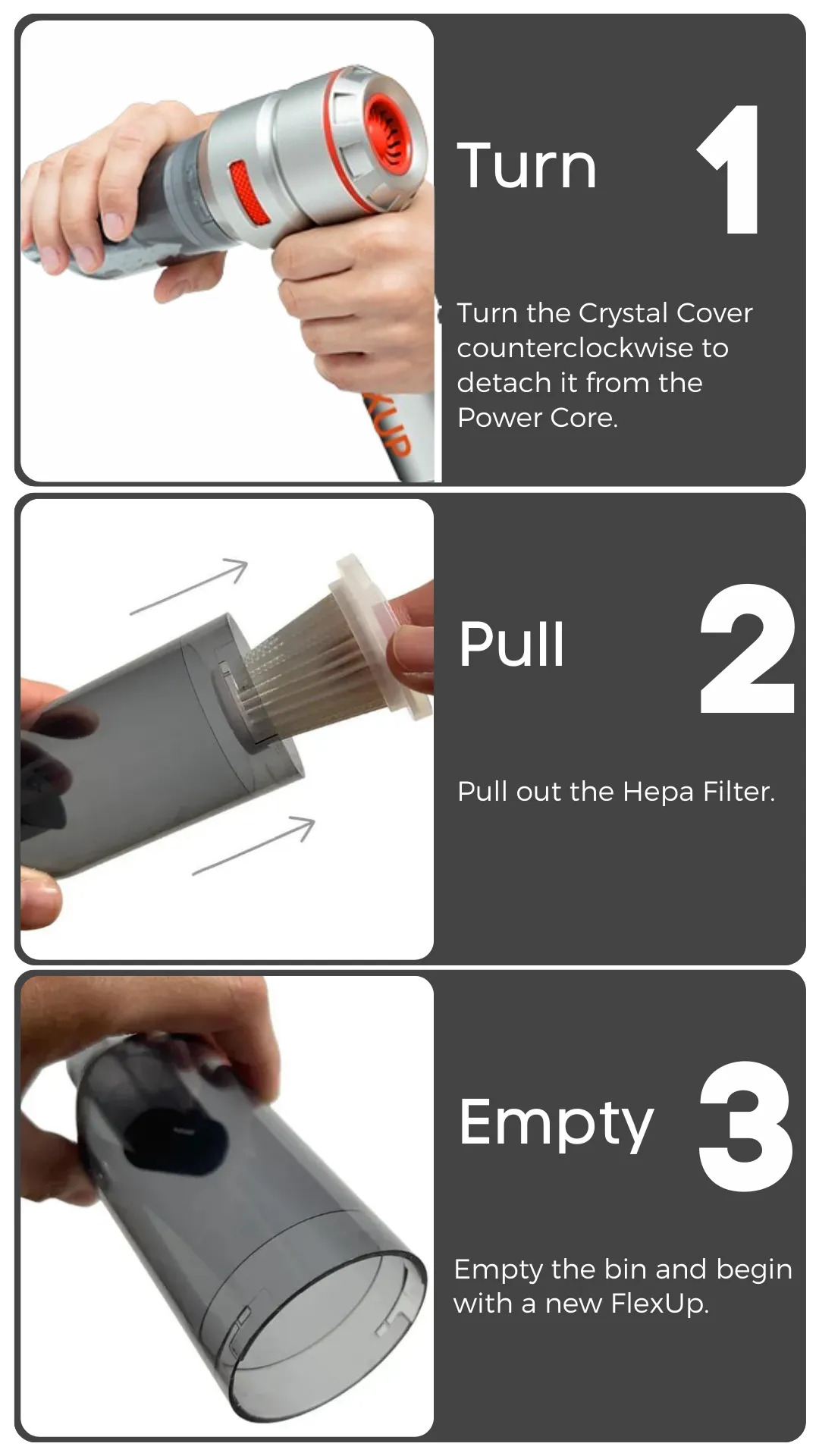 Turn 1

Turn the Crystal Cover counterclockwise to detach it from the Power Core.

XUP

Pull 2

Pull out the Hepa Filter.

Empty 3

Empty the bin and begin with a new FlexUp.